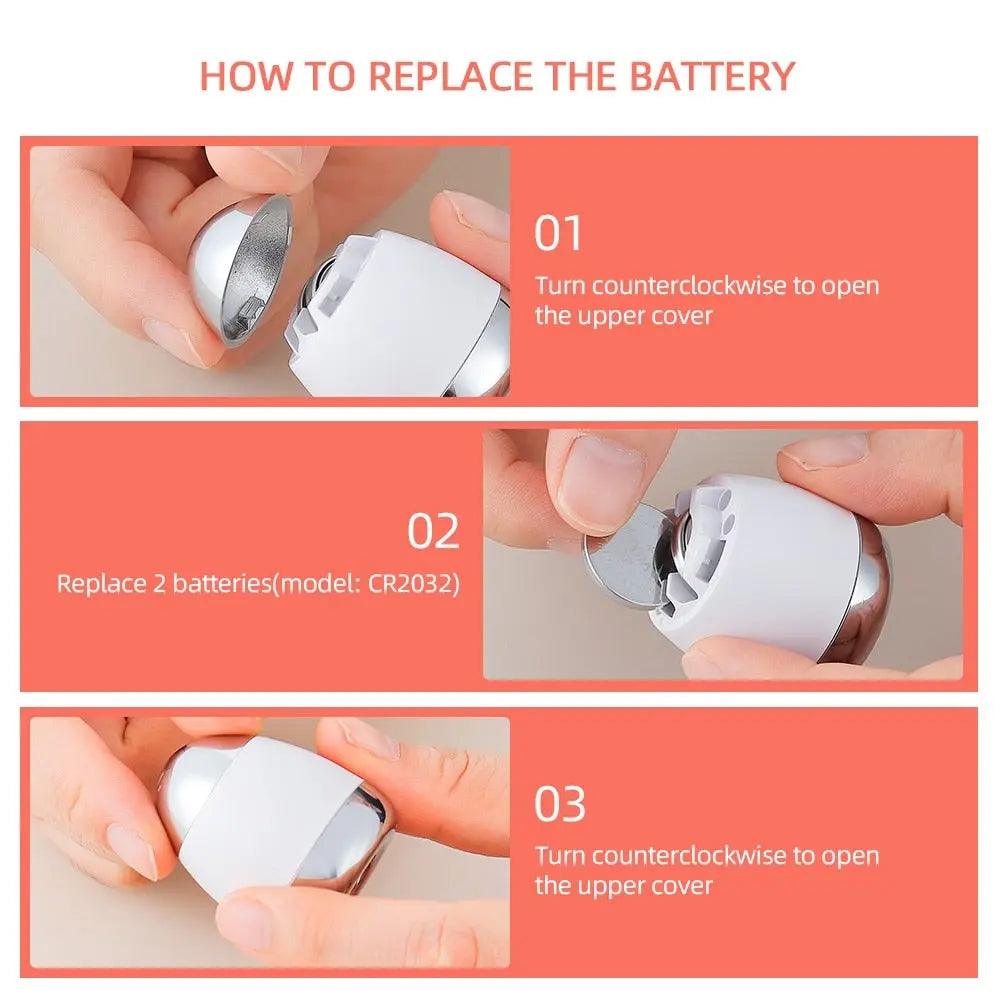 HOW TO REPLACE THE BATTERY

01
Turn counterclockwise to open the upper cover

02
Replace 2 batteries(model: CR2032)

03
Turn counterclockwise to open the upper cover