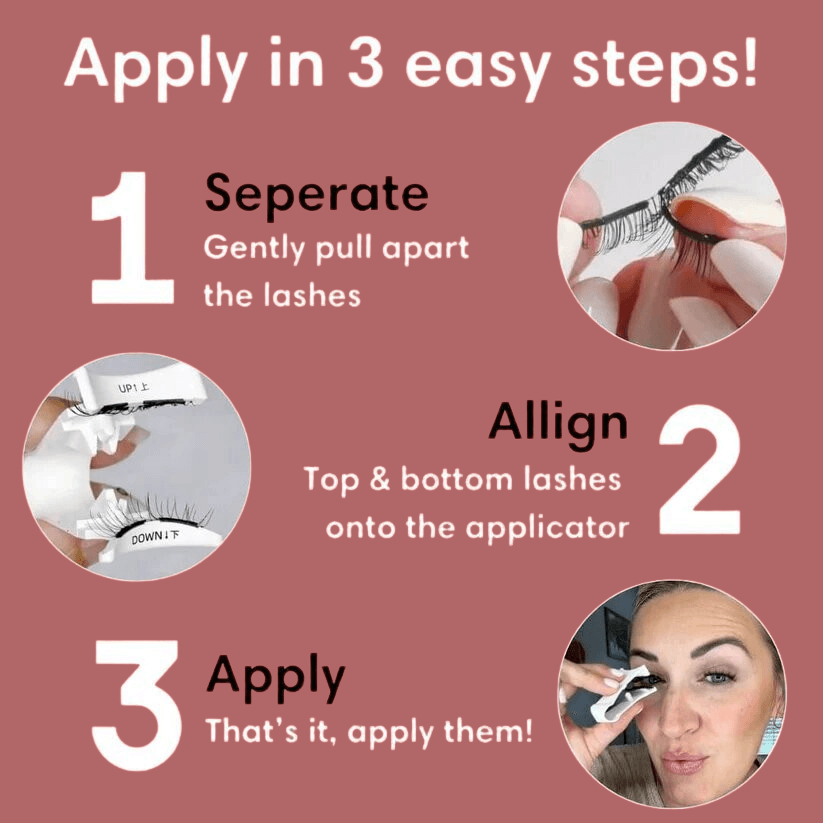 Apply in 3 easy steps!

1
Seperate
Gently pull apart the lashes

UP↑上

DOWN↓下

Allign
Top & bottom lashes onto the applicator
2

3
Apply
That's it, apply them!