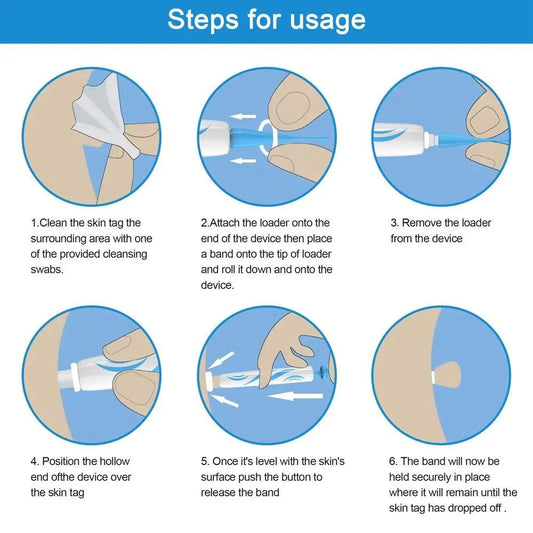 Steps for usage

1.Clean the skin tag the surrounding area with one of the provided cleansing swabs.

2.Attach the loader onto the end of the device then place a band onto the tip of loader and roll it down and onto the device.

3. Remove the loader from the device

4. Position the hollow end ofthe device over the skin tag

5. Once it's level with the skin's surface push the button to release the band

6. The band will now be held securely in place where it will remain until the skin tag has dropped off .