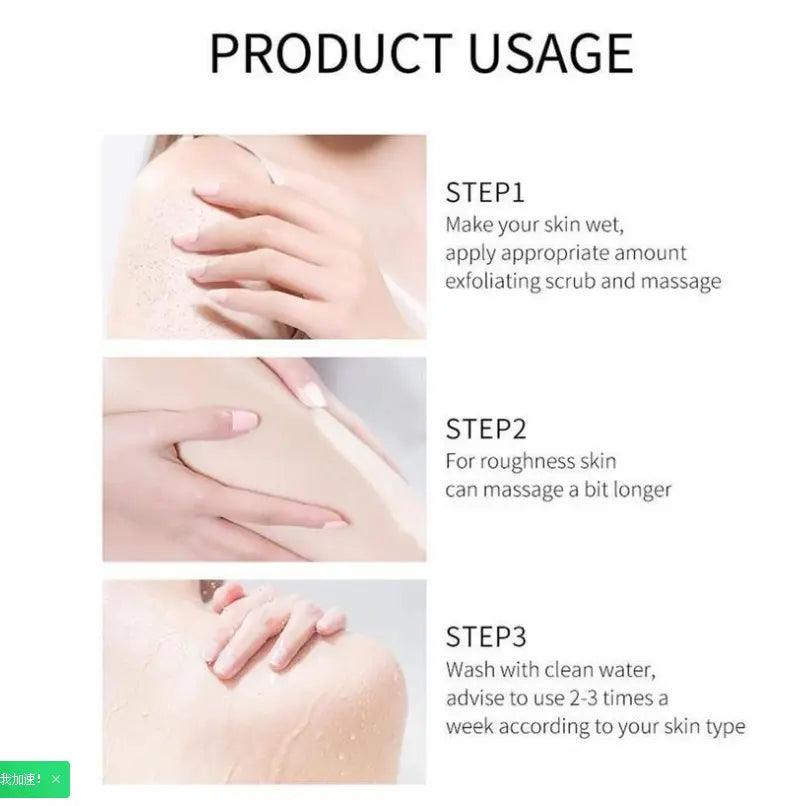 PRODUCT USAGE

STEP1
Make your skin wet, apply appropriate amount exfoliating scrub and massage

STEP2
For roughness skin can massage a bit longer

STEP3
Wash with clean water, advise to use 2-3 times a week according to your skin type

我加速! ×